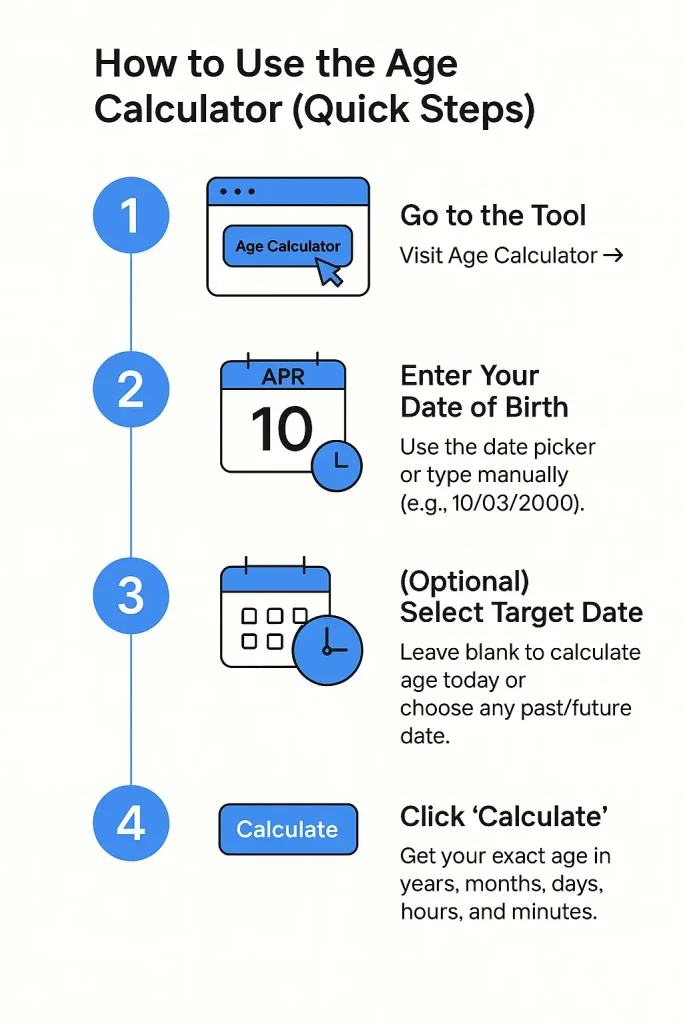 How to Use the Age Calculator (Quick Steps)

1

Age Calculator

Go to the Tool

Visit Age Calculator →

2

APR

10

Enter Your Date of Birth

Use the date picker or type manually (e.g., 10/03/2000).

3

(Optional) Select Target Date

Leave blank to calculate age today or choose any past/future date.

4

Calculate

Click 'Calculate'

Get your exact age in years, months, days, hours, and minutes.